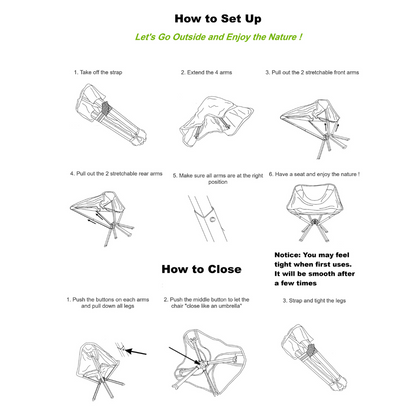 How to Set Up

Let's Go Outside and Enjoy the Nature !

1. Take off the strap

2. Extend the 4 arms

3. Pull out the 2 stretchable front arms

4. Pull out the 2 stretchable rear arms

5. Make sure all arms are at the right position

6. Have a seat and enjoy the nature !

Notice: You may feel tight when first uses. It will be smooth after a few times

How to Close

1. Push the buttons on each arms and pull down all legs

2. Push the middle button to let the chair "close like an umbrella"

3. Strap and tight the legs